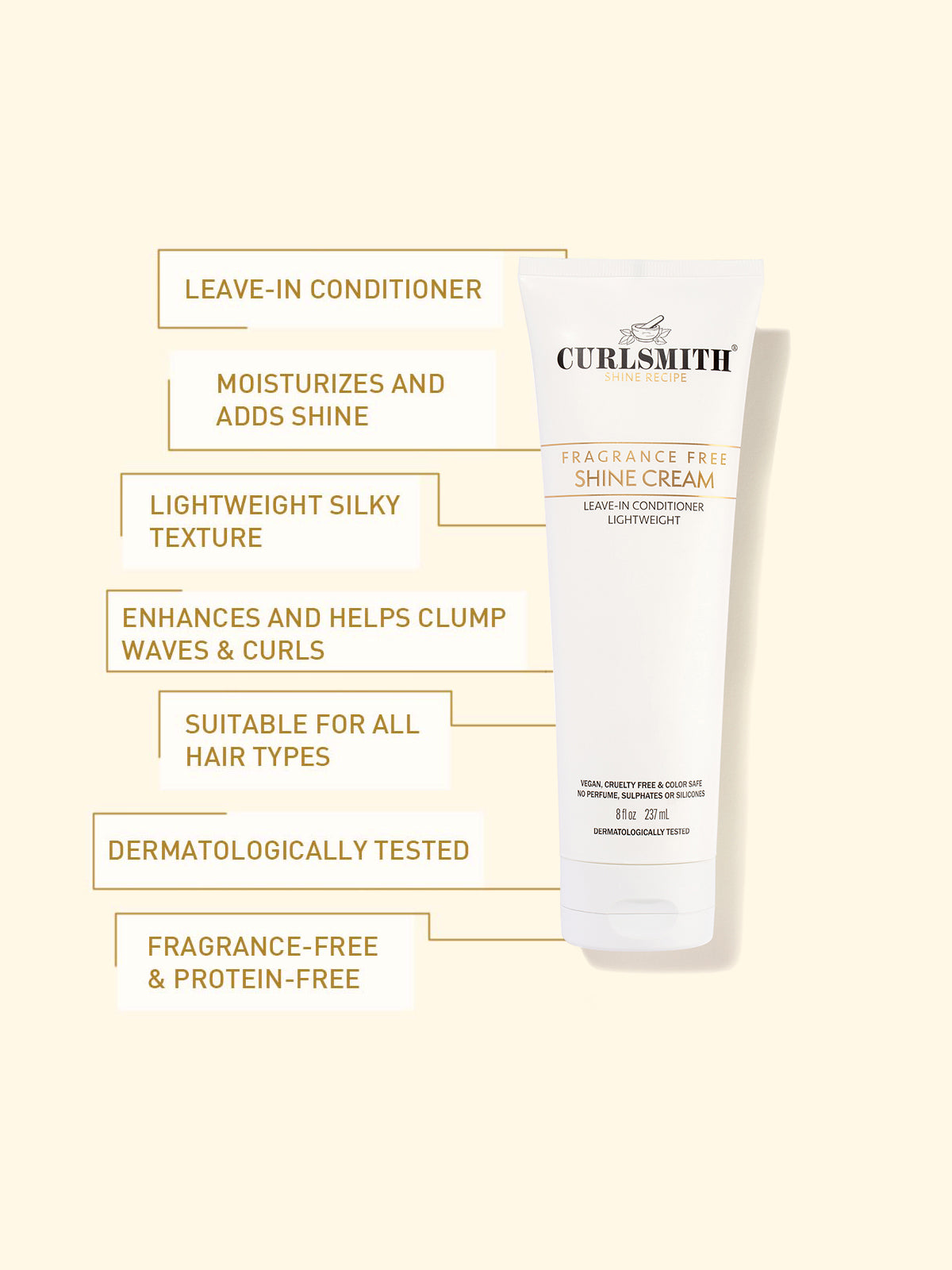 LEAVE-IN CONDITIONER

MOISTURIZES AND ADDS SHINE

LIGHTWEIGHT SILKY TEXTURE

ENHANCES AND HELPS CLUMP WAVES & CURLS

SUITABLE FOR ALL HAIR TYPES

DERMATOLOGICALLY TESTED

FRAGRANCE-FREE & PROTEIN-FREE

CURLSMITH®
SHINE RECIPE

FRAGRANCE FREE
SHINE CREAM
LEAVE-IN CONDITIONER
LIGHTWEIGHT

VEGAN, CRUELTY FREE & COLOR SAFE
NO PERFUME, SULPHATES OR SILICONES
8 fl oz 237 mL
DERMATOLOGICALLY TESTED