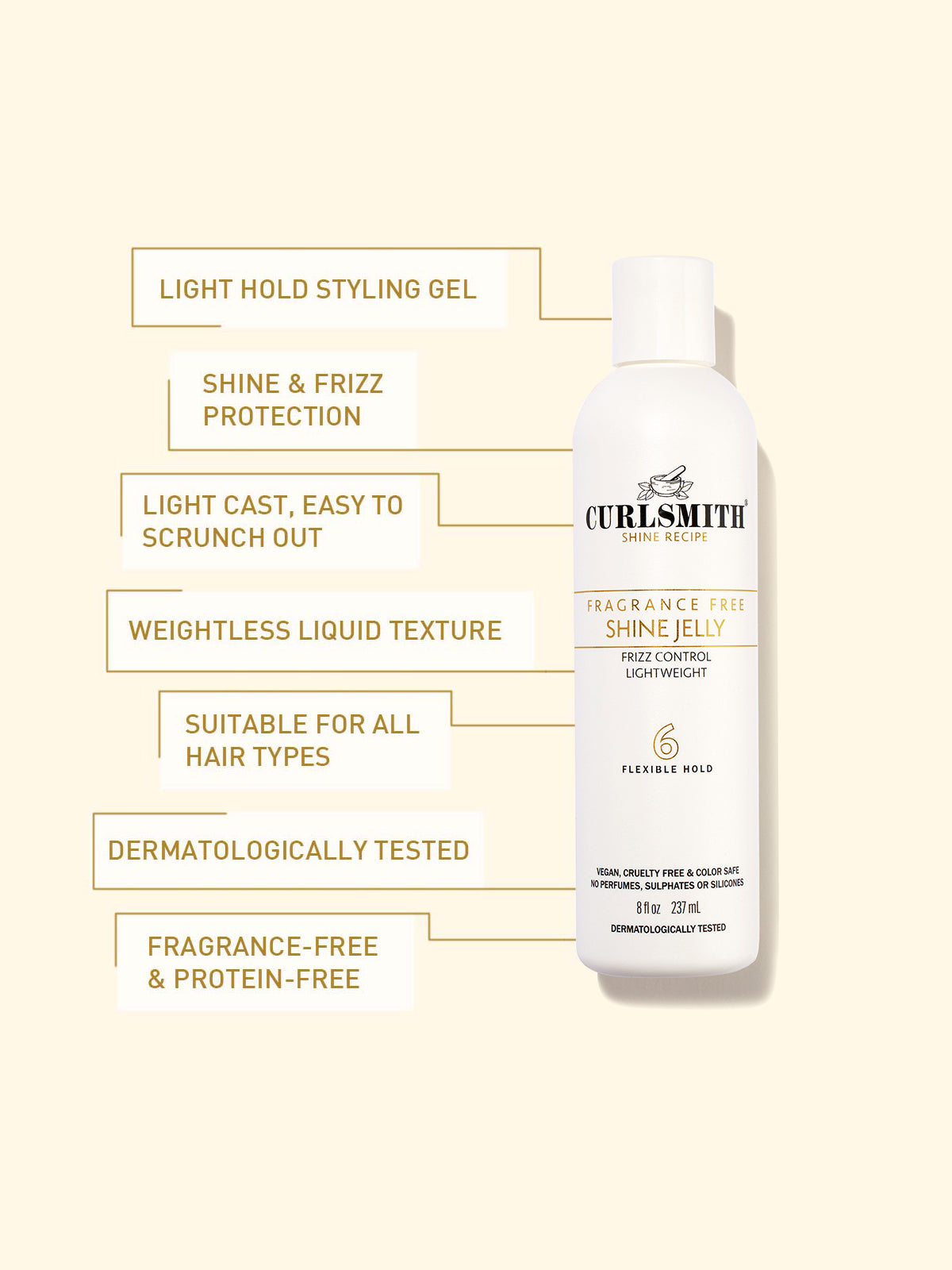 LIGHT HOLD STYLING GEL

SHINE & FRIZZ PROTECTION

LIGHT CAST, EASY TO SCRUNCH OUT

WEIGHTLESS LIQUID TEXTURE

SUITABLE FOR ALL HAIR TYPES

DERMATOLOGICALLY TESTED

FRAGRANCE-FREE & PROTEIN-FREE

CURLSMITH®
SHINE RECIPE

FRAGRANCE FREE
SHINE JELLY
FRIZZ CONTROL
LIGHTWEIGHT

6
FLEXIBLE HOLD

VEGAN, CRUELTY FREE & COLOR SAFE
NO PERFUMES, SULPHATES OR SILICONES
8 fl oz 237 mL
DERMATOLOGICALLY TESTED