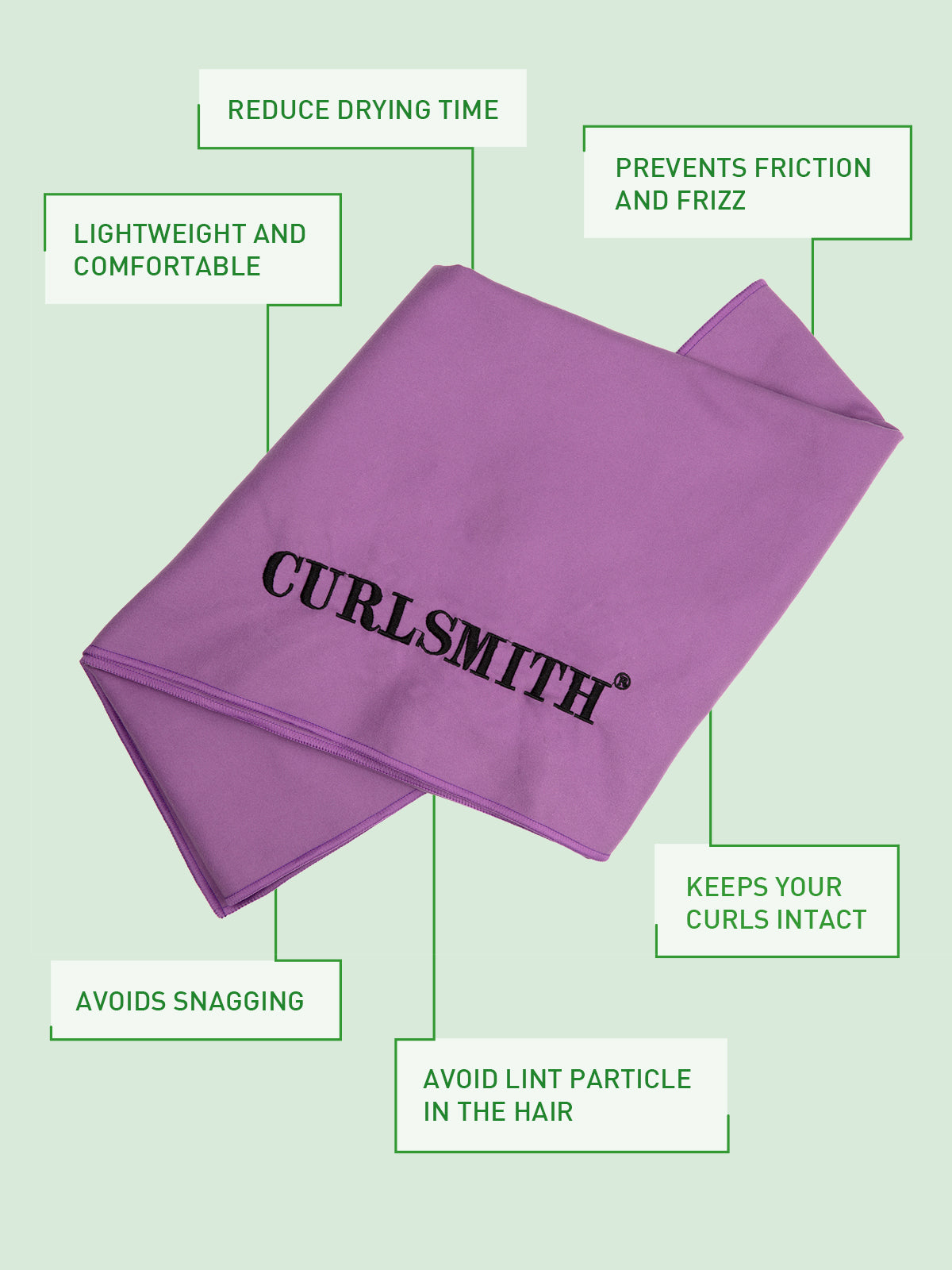 REDUCE DRYING TIME

PREVENTS FRICTION AND FRIZZ

LIGHTWEIGHT AND COMFORTABLE

CURLSMITH®

KEEPS YOUR CURLS INTACT

AVOIDS SNAGGING

AVOID LINT PARTICLE IN THE HAIR